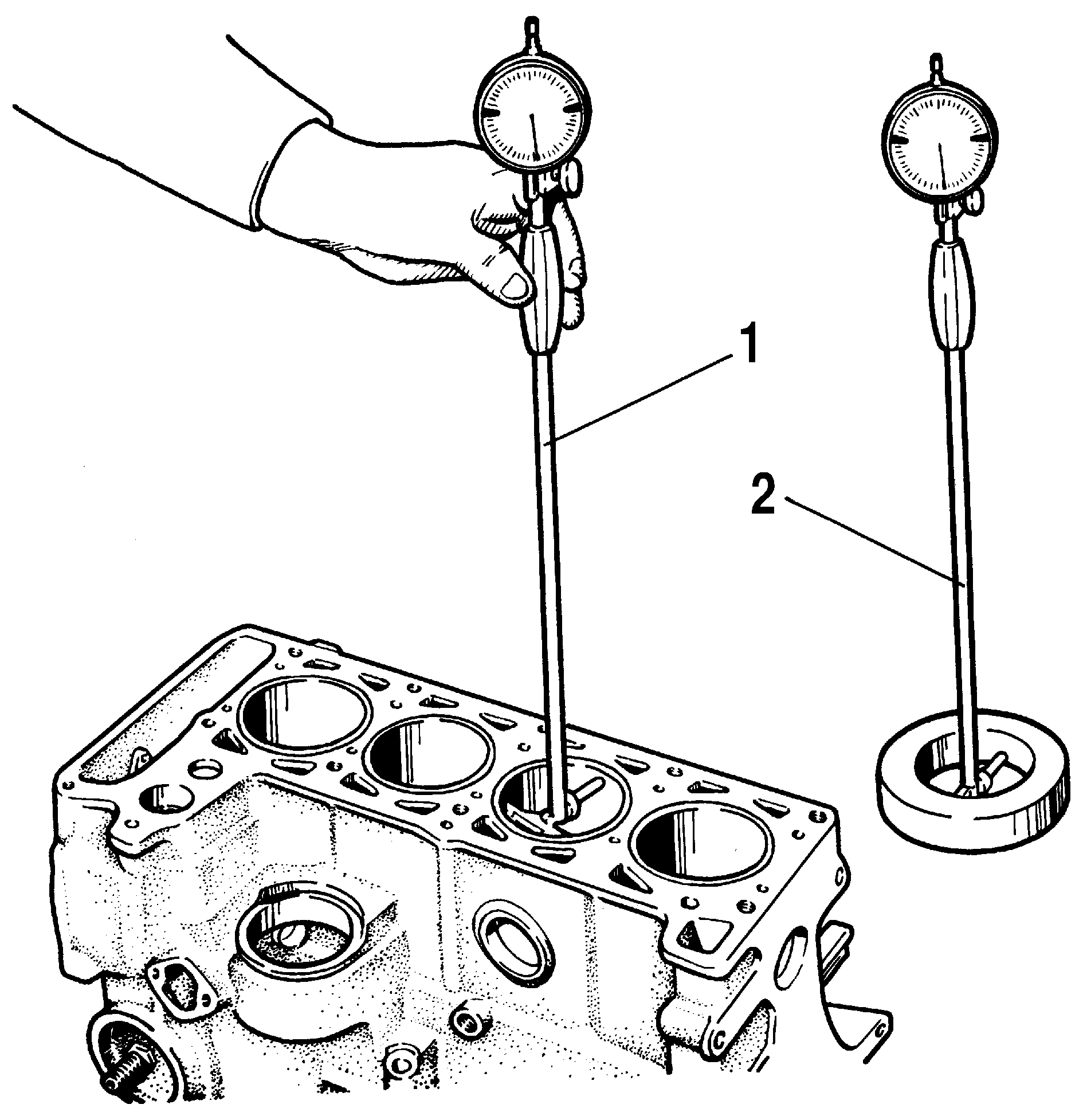 1

2