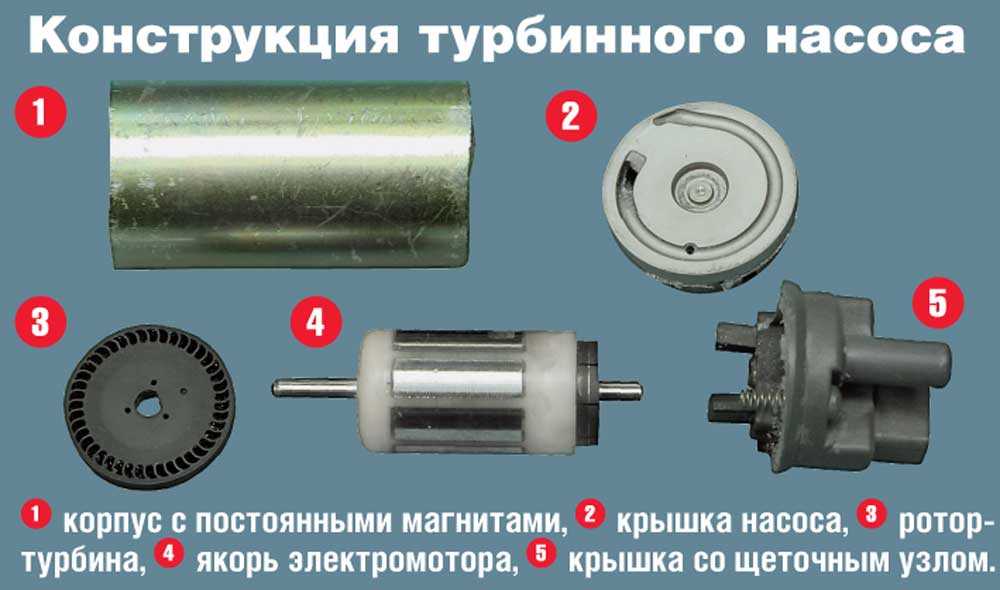 Конструкция турбинного насоса

1

2

3

4

5

1 корпус с постоянными магнитами, 2 крышка насоса, 3 ротор-турбина, 4 якорь электромотора, 5 крышка со щеточным узлом.