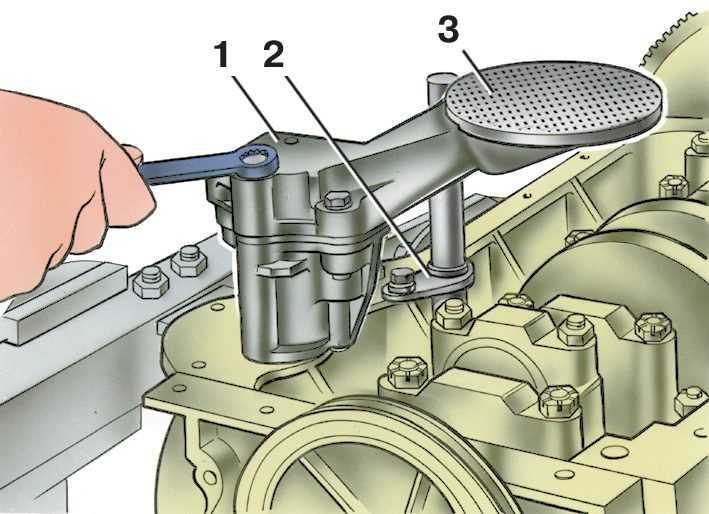 1 2 3