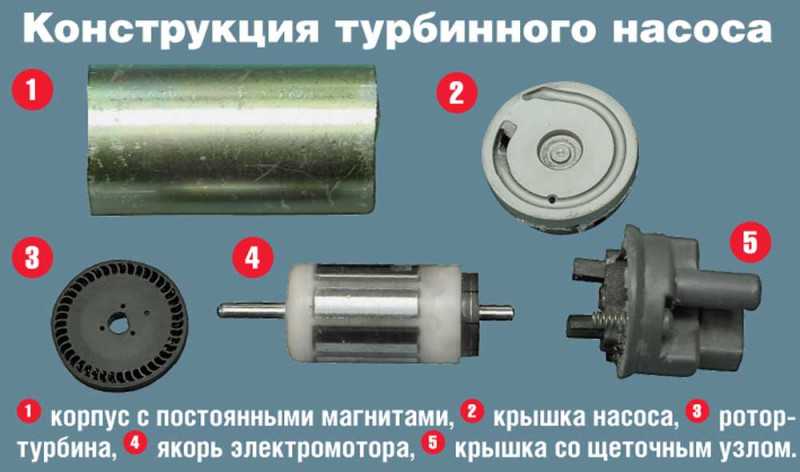 Конструкция турбинного насоса

1

2

3

4

5

1 корпус с постоянными магнитами, 2 крышка насоса, 3 ротор-турбина, 4 якорь электромотора, 5 крышка со щеточным узлом.