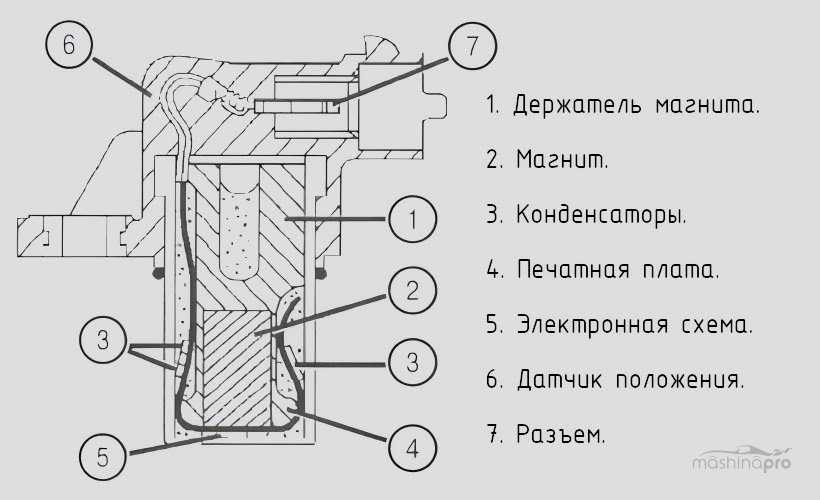 6

7

1

2

3

3

5

4

1. Держатель магнита.

2. Магнит.

3. Конденсаторы.

4. Печатная плата.

5. Электронная схема.

6. Датчик положения.

7. Разъем.

mashinapro