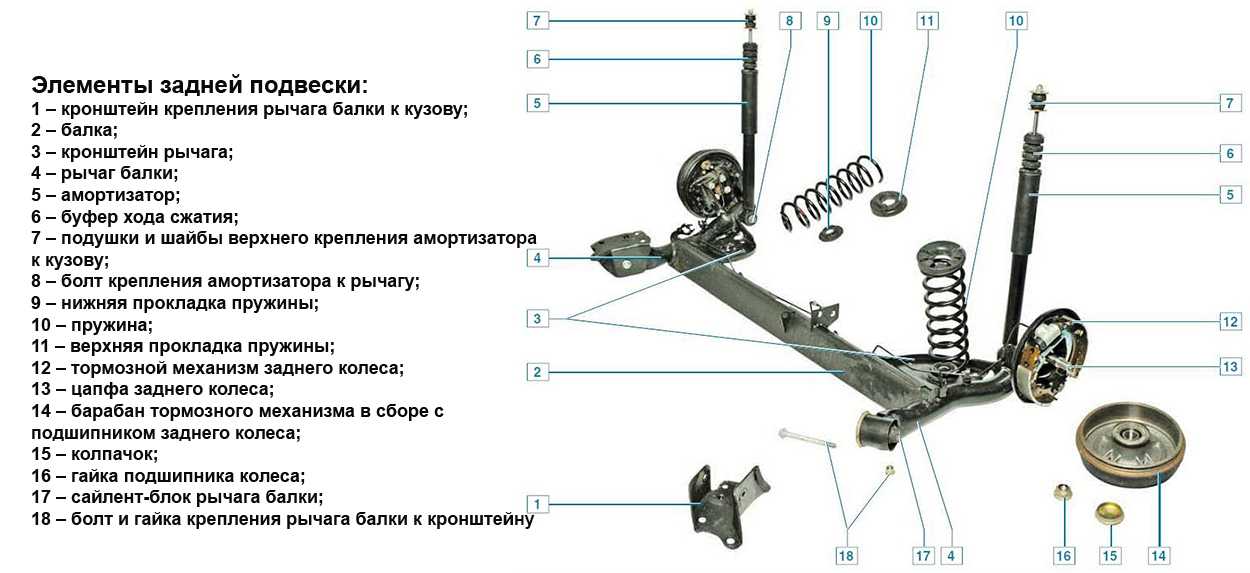 Элементы задней подвески:
1 – кронштейн крепления рычага балки к кузову;
2 – балка;
3 – кронштейн рычага;
4 – рычаг балки;
5 – амортизатор;
6 – буфер хода сжатия;
7 – подушки и шайбы верхнего крепления амортизатора к кузову;
8 – болт крепления амортизатора к рычагу;
9 – нижняя прокладка пружины;
10 – пружина;
11 – верхняя прокладка пружины;
12 – тормозной механизм заднего колеса;
13 – цапфа заднего колеса;
14 – барабан тормозного механизма в сборе с подшипником заднего колеса;
15 – колпачок;
16 – гайка подшипника колеса;
17 – сайлент-блок рычага балки;
18 – болт и гайка крепления рычага балки к кронштейну

7
6
5
8
9
10
11
10
7
6
5
4
3
2
12
13
1
18
17
4
16
15
14