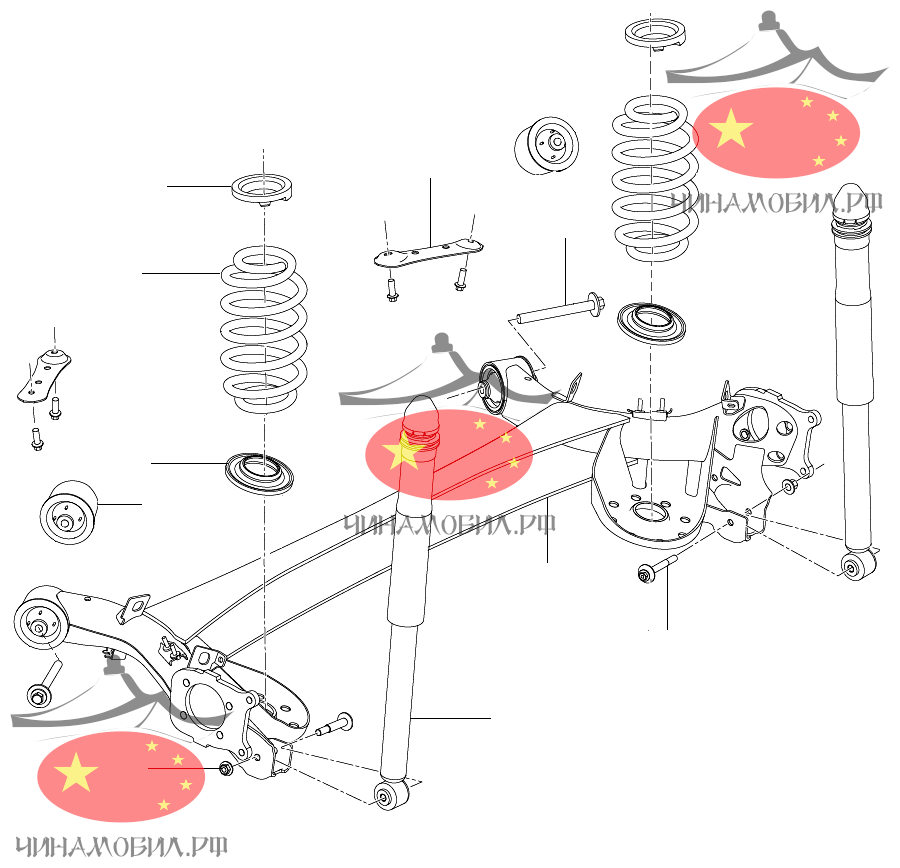 ЧИНАМОБИЛ.РФ

ЧИНАМОБИЛ.РФ

ЧИНАМОБИЛ.РФ