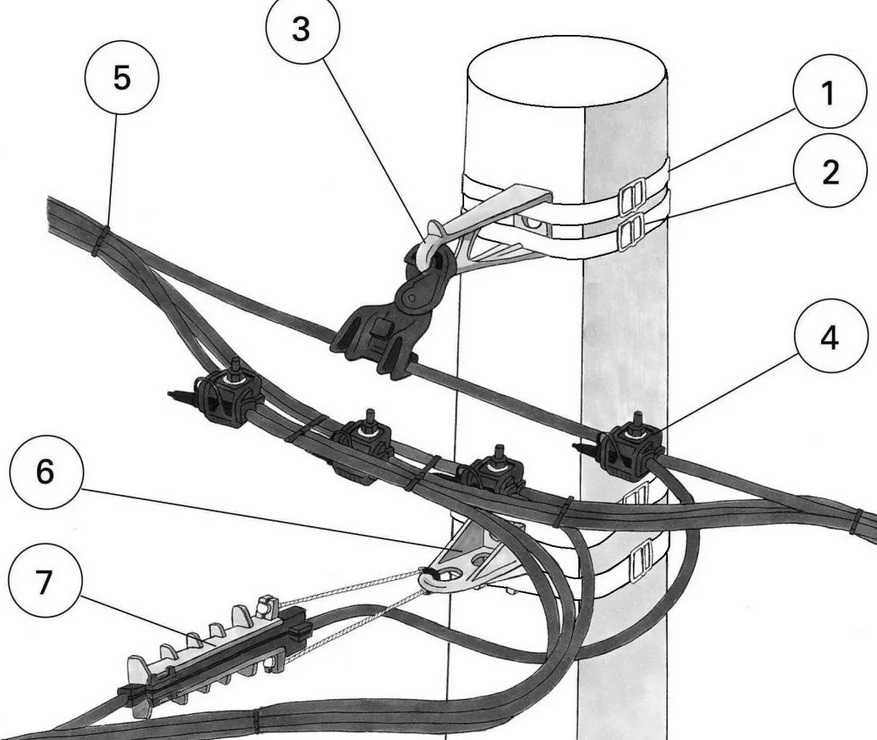 3
5
1
2
4
6
7