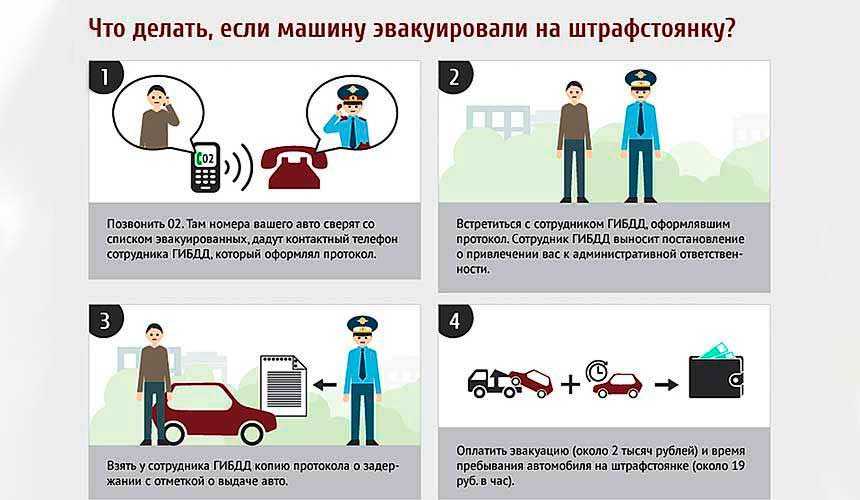 Что делать, если машину эвакуировали на штрафстоянку?

1

02

Позвонить 02. Там номера вашего авто сверят со списком эвакуированных, дадут контактный телефон сотрудника ГИБДД, который оформлял протокол.

2

Встретиться с сотрудником ГИБДД, оформлявшим протокол. Сотрудник ГИБДД выносит постановление о привлечении вас к административной ответственности.

3

Взять у сотрудника ГИБДД копию протокола о задержании с отметкой о выдаче авто.

4

Оплатить эвакуацию (около 2 тысяч рублей) и время пребывания автомобиля на штрафстоянке (около 19 руб. в час).