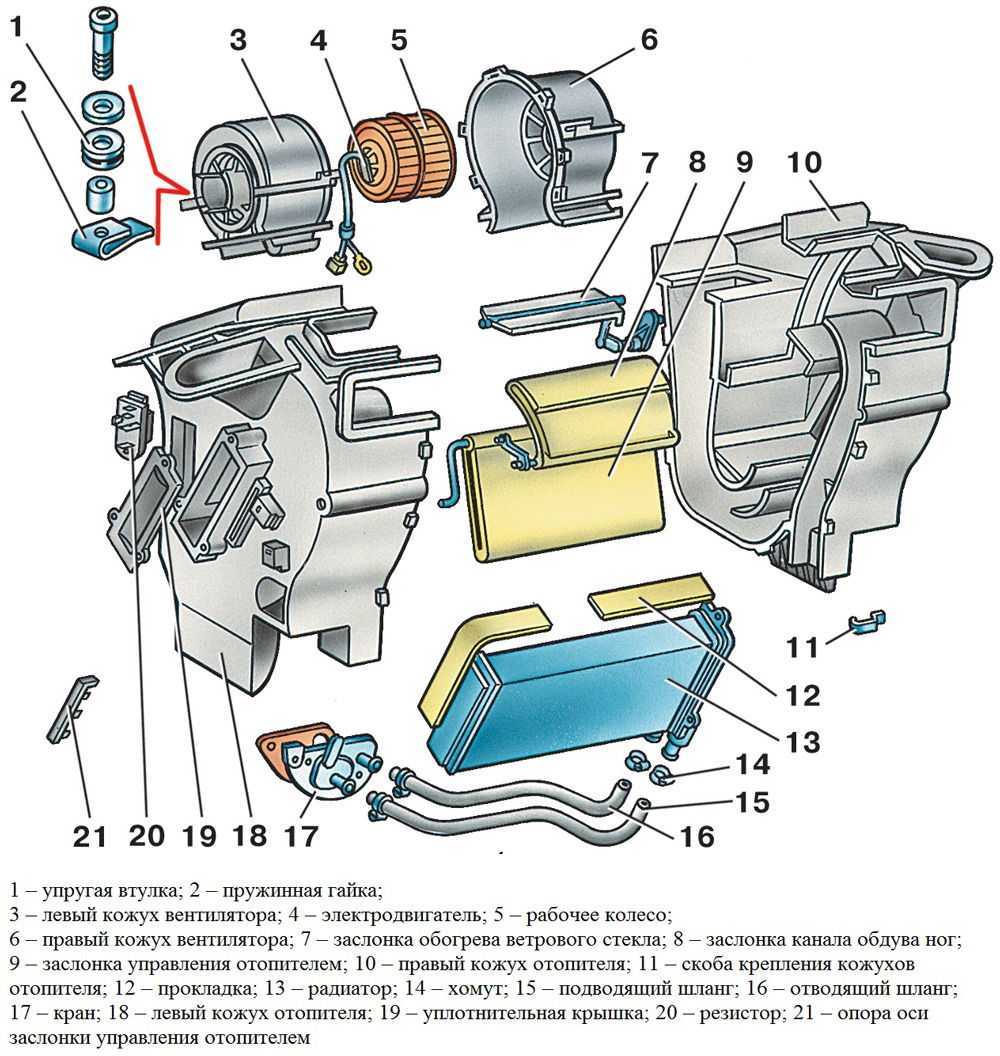 1
2
3
4
5
6
7
8
9
10
11
12
13
14
15
16
17
18
19
20
21

1 – упругая втулка; 2 – пружинная гайка;
3 – левый кожух вентилятора; 4 – электродвигатель; 5 – рабочее колесо;
6 – правый кожух вентилятора; 7 – заслонка обогрева ветрового стекла; 8 – заслонка канала обдува ног;
9 – заслонка управления отопителем; 10 – правый кожух отопителя; 11 – скоба крепления кожухов отопителя; 12 – прокладка; 13 – радиатор; 14 – хомут; 15 – подводящий шланг; 16 – отводящий шланг;
17 – кран; 18 – левый кожух отопителя; 19 – уплотнительная крышка; 20 – резистор; 21 – опора оси заслонки управления отопителем