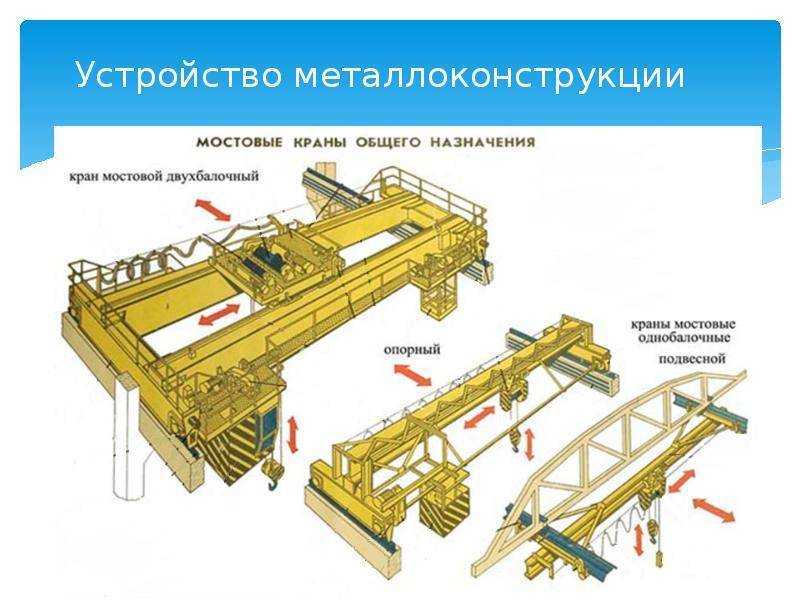 Устройство металлоконструкции

МОСТОВЫЕ КРАНЫ ОБЩЕГО НАЗНАЧЕНИЯ

кран мостовой двухбалочный

опорный

краны мостовые однобалочные

подвесной