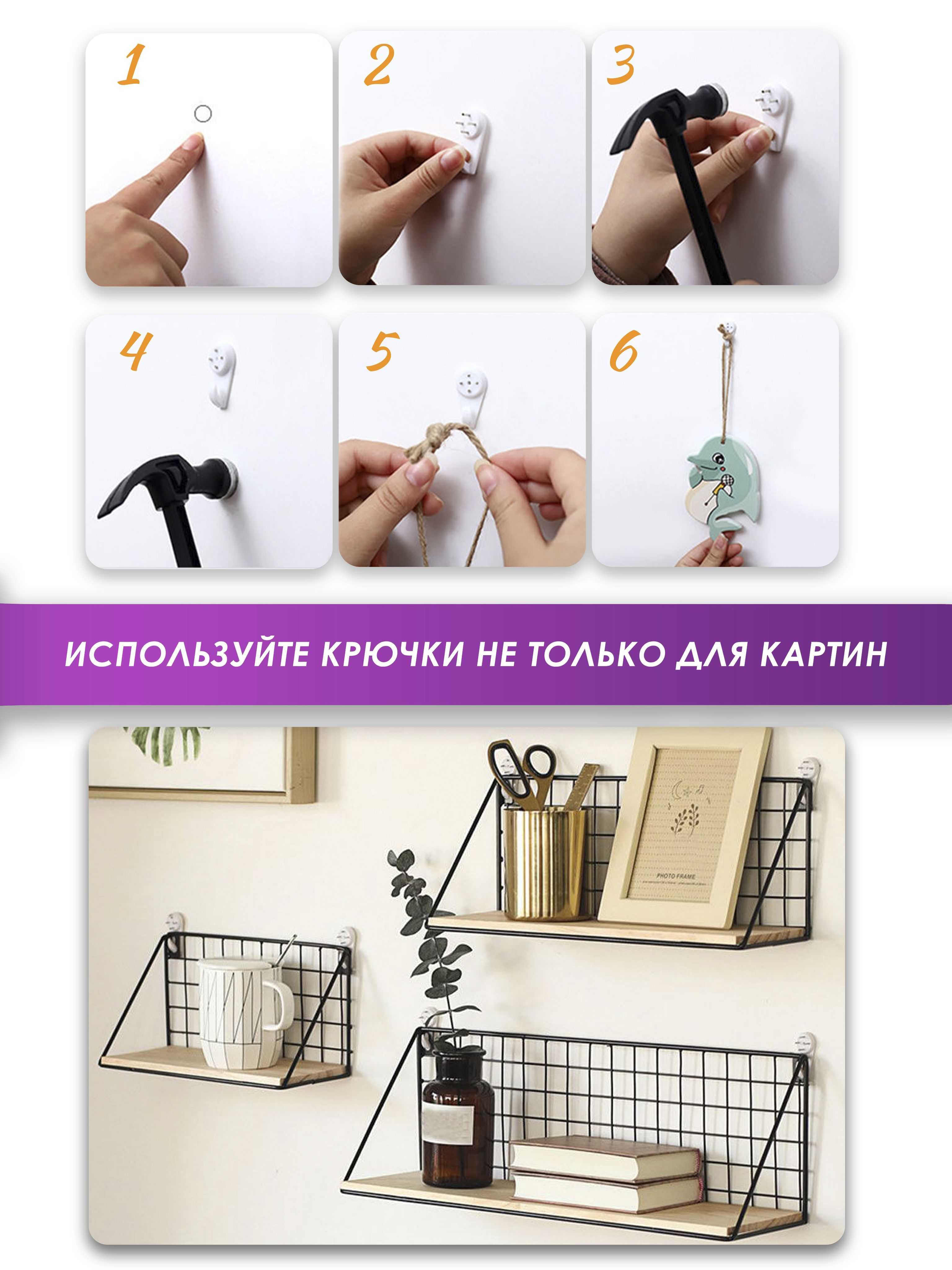 1

2

3

4

5

6

ИСПОЛЬЗУЙТЕ КРЮЧКИ НЕ ТОЛЬКО ДЛЯ КАРТИН

PHOTO FRAME